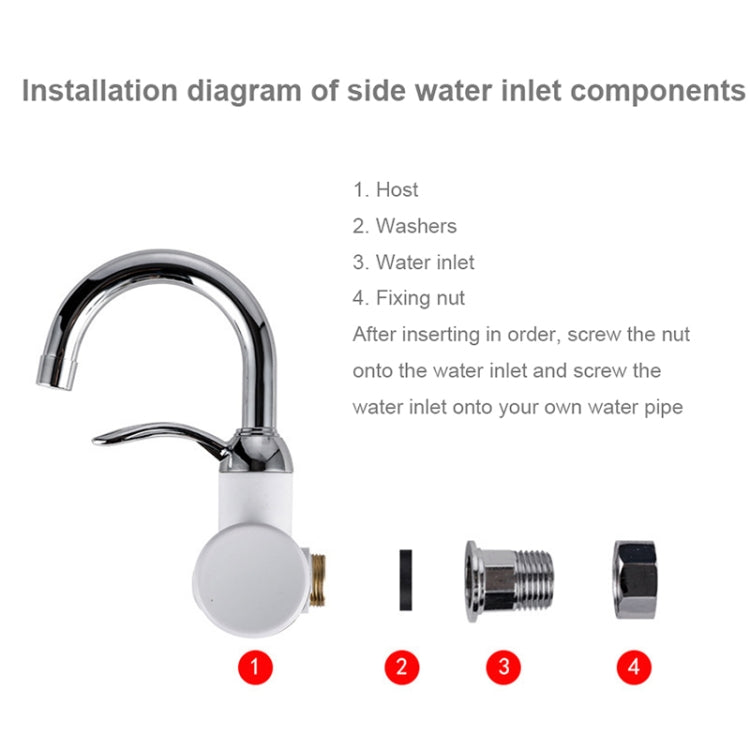 Installation diagram of side water inlet components

1. Host
2. Washers
3. Water inlet
4. Fixing nut
After inserting in order, screw the nut onto the water inlet and screw the water inlet onto your own water pipe

1
2
3
4