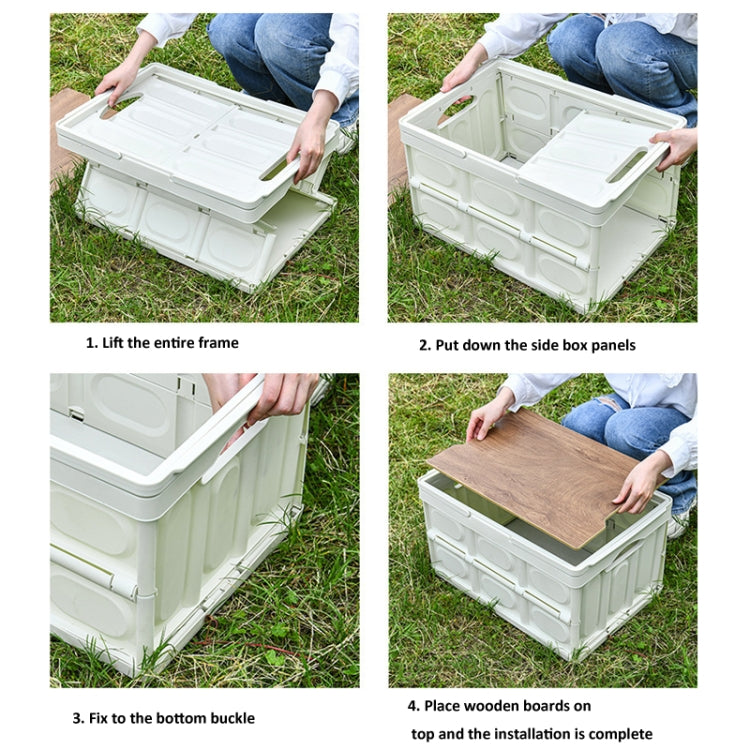 1. Lift the entire frame

2. Put down the side box panels

3. Fix to the bottom buckle

4. Place wooden boards on top and the installation is complete