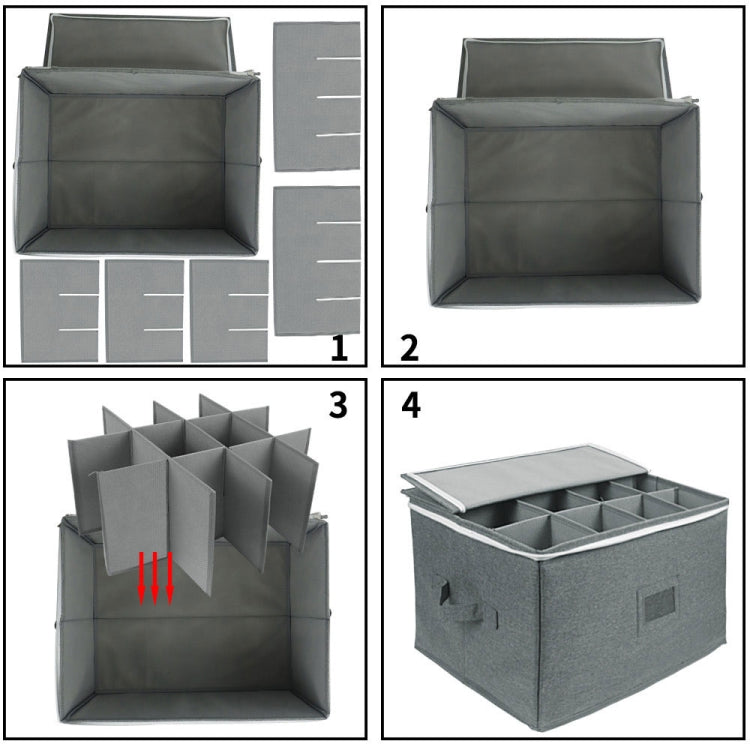 1

2

3

4